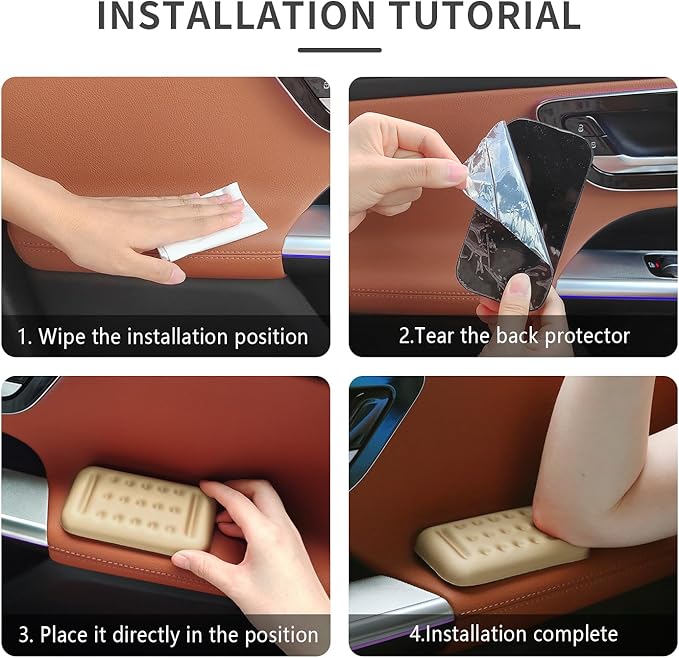 INSTALLATION TUTORIAL

1. Wipe the installation position

2.Tear the back protector

3. Place it directly in the position

4.Installation complete