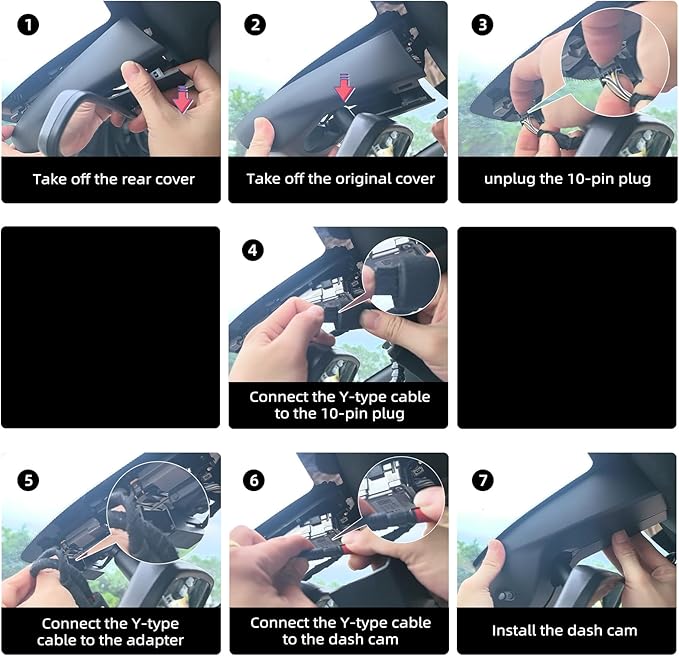 1
Take off the rear cover

2
Take off the original cover

3
unplug the 10-pin plug

4
Connect the Y-type cable to the 10-pin plug

5
Connect the Y-type cable to the adapter

6
Connect the Y-type cable to the dash cam

7
Install the dash cam