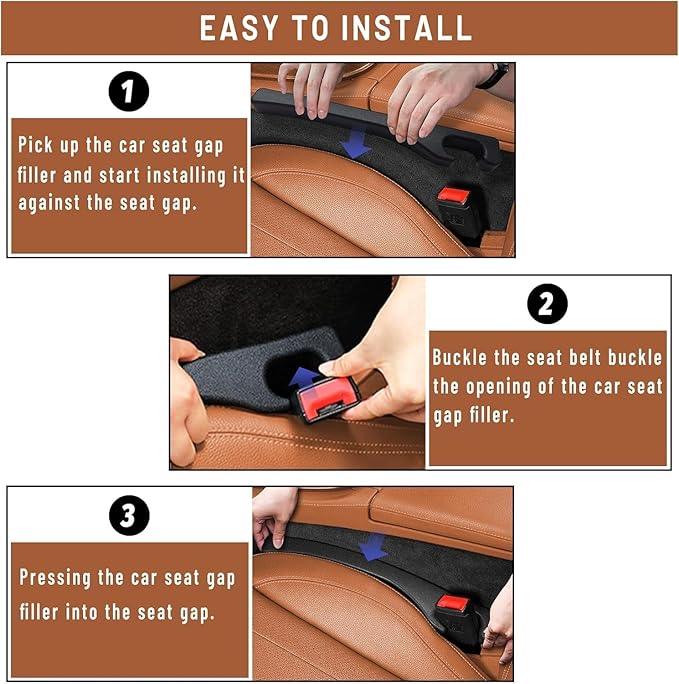 EASY TO INSTALL

1

Pick up the car seat gap filler and start installing it against the seat gap.

2

Buckle the seat belt buckle the opening of the car seat gap filler.

3

Pressing the car seat gap filler into the seat gap.