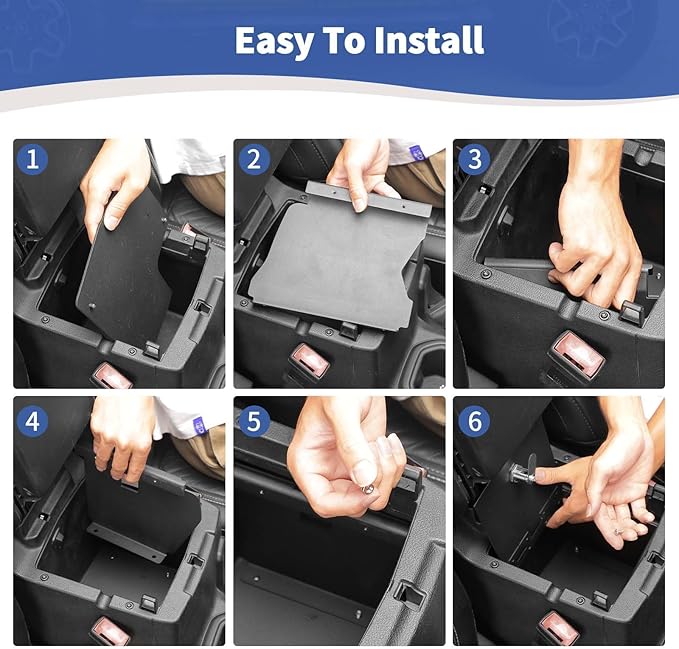 Easy To Install

1

2

3

4

5

6