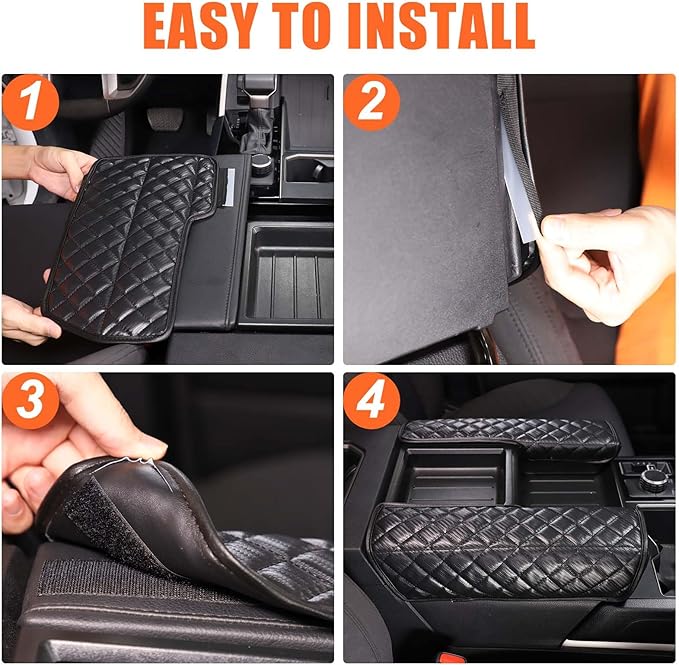 EASY TO INSTALL

1

2

3

4