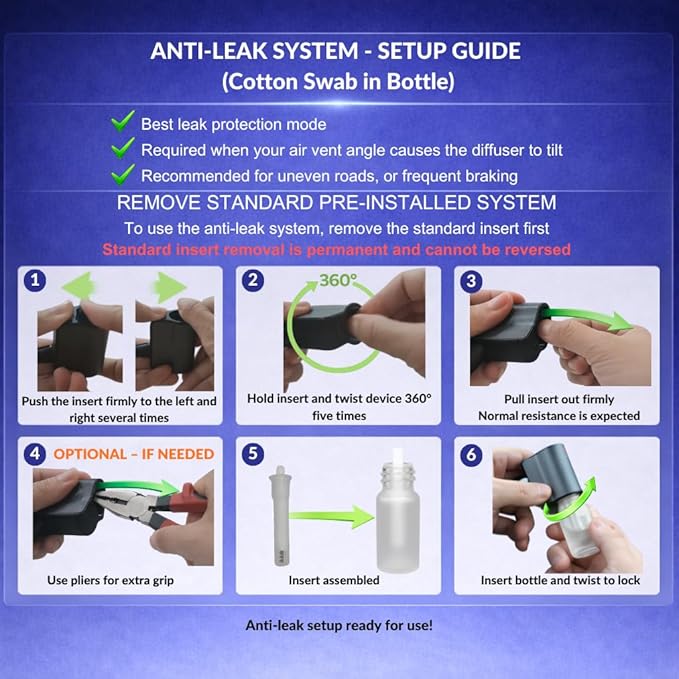 ANTI-LEAK SYSTEM - SETUP GUIDE
(Cotton Swab in Bottle)

Best leak protection mode
Required when your air vent angle causes the diffuser to tilt
Recommended for uneven roads, or frequent braking

REMOVE STANDARD PRE-INSTALLED SYSTEM
To use the anti-leak system, remove the standard insert first
Standard insert removal is permanent and cannot be reversed

1
Push the insert firmly to the left and right several times

2
360°
Hold insert and twist device 360° five times

3
Pull insert out firmly
Normal resistance is expected

4 OPTIONAL – IF NEEDED
Use pliers for extra grip

5
Insert assembled

6
Insert bottle and twist to lock

Anti-leak setup ready for use!