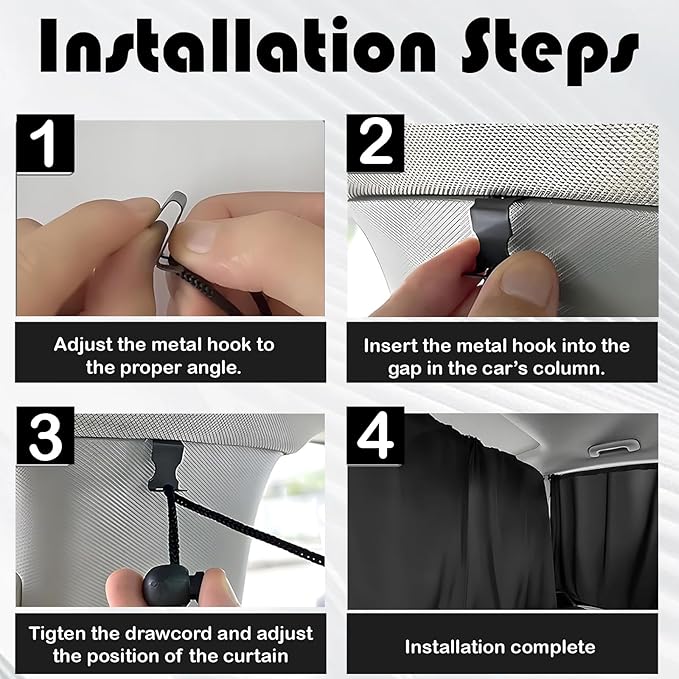 Installation Steps

1

Adjust the metal hook to the proper angle.

2

Insert the metal hook into the gap in the car's column.

3

Tigten the drawcord and adjust the position of the curtain

4

Installation complete