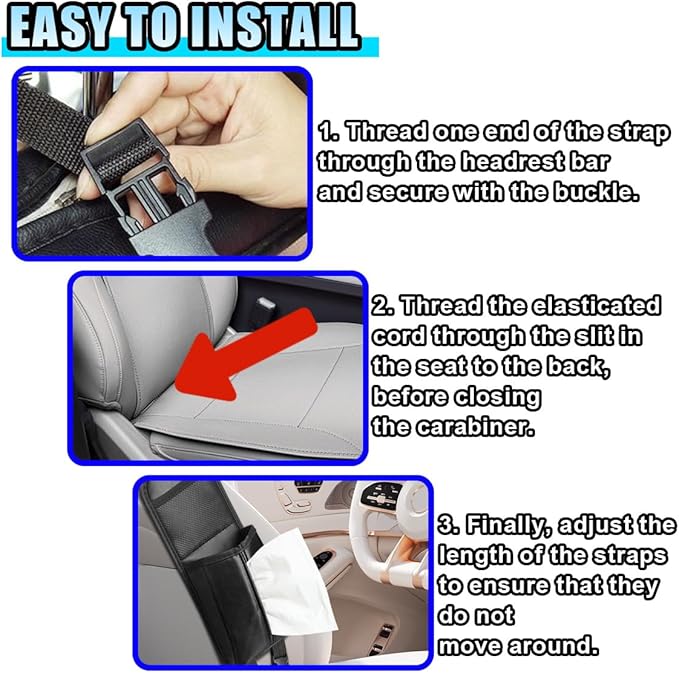 EASY TO INSTALL

1. Thread one end of the strap through the headrest bar and secure with the buckle.

2. Thread the elasticated cord through the slit in the seat to the back, before closing the carabiner.

3. Finally, adjust the length of the straps to ensure that they do not move around.