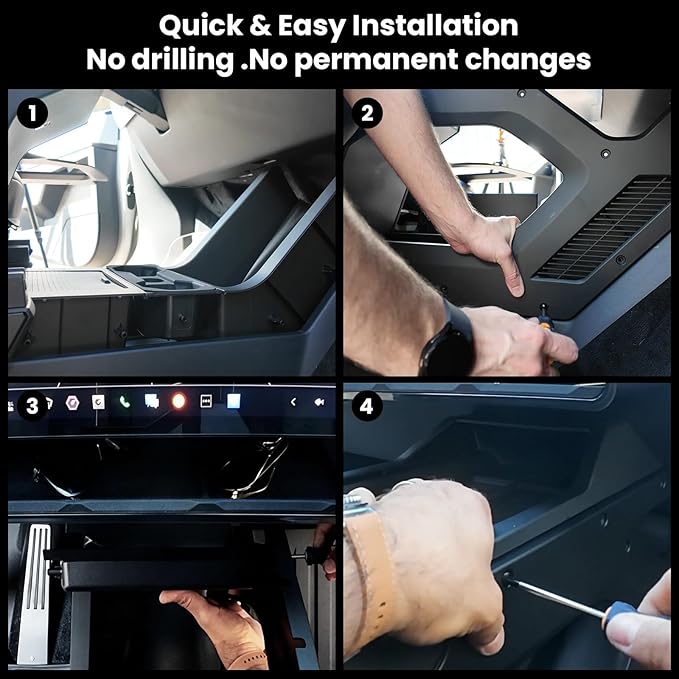 Quick & Easy Installation
No drilling .No permanent changes

1

2

3

4