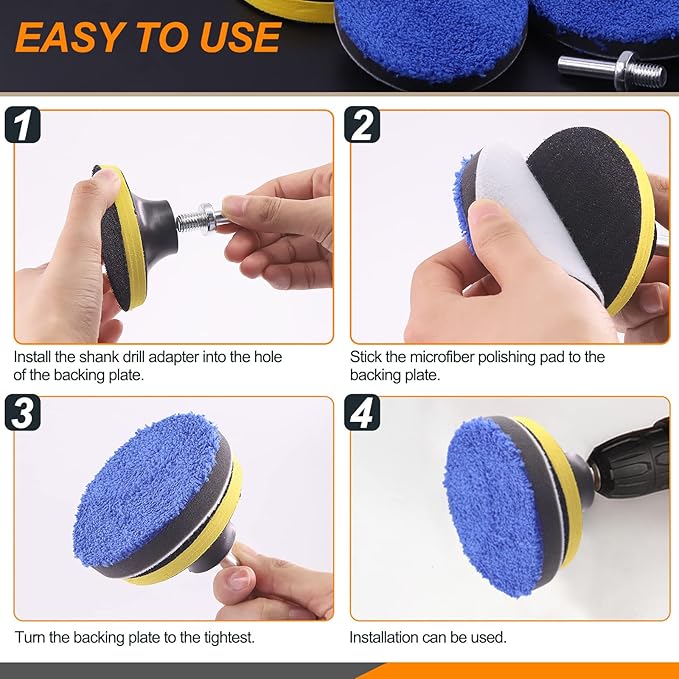 EASY TO USE

1

Install the shank drill adapter into the hole of the backing plate.

2

Stick the microfiber polishing pad to the backing plate.

3

Turn the backing plate to the tightest.

4

Installation can be used.