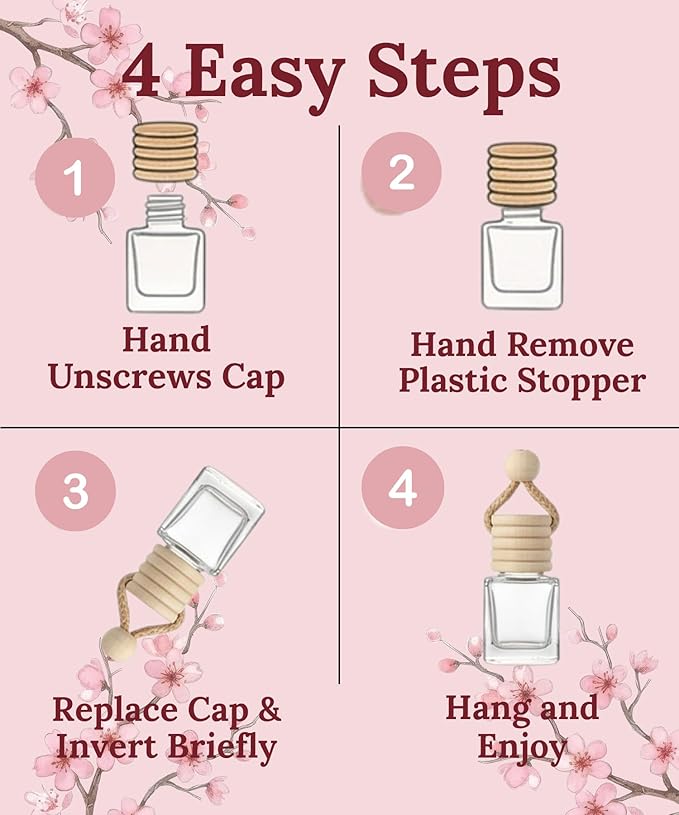 4 Easy Steps

1
Hand Unscrews Cap

2
Hand Remove Plastic Stopper

3
Replace Cap & Invert Briefly

4
Hang and Enjoy