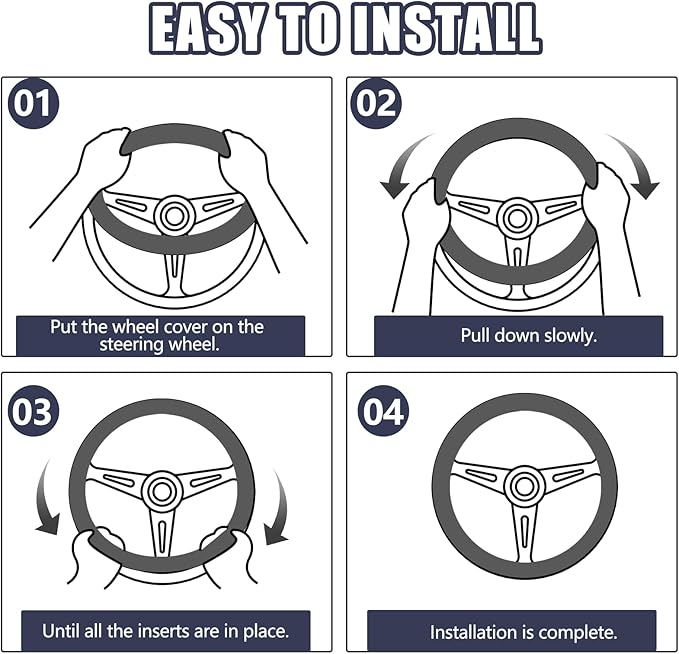 EASY TO INSTALL

01

Put the wheel cover on the steering wheel.

02

Pull down slowly.

03

Until all the inserts are in place.

04

Installation is complete.