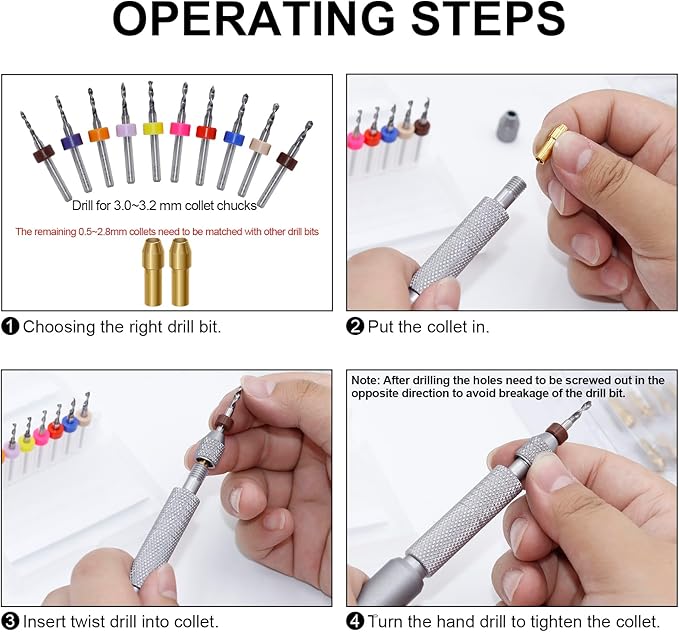 OPERATING STEPS

Drill for 3.0~3.2 mm collet chucks

The remaining 0.5~2.8mm collets need to be matched with other drill bits

❶ Choosing the right drill bit.

❷ Put the collet in.

❸ Insert twist drill into collet.

Note: After drilling the holes need to be screwed out in the opposite direction to avoid breakage of the drill bit.

❹ Turn the hand drill to tighten the collet.