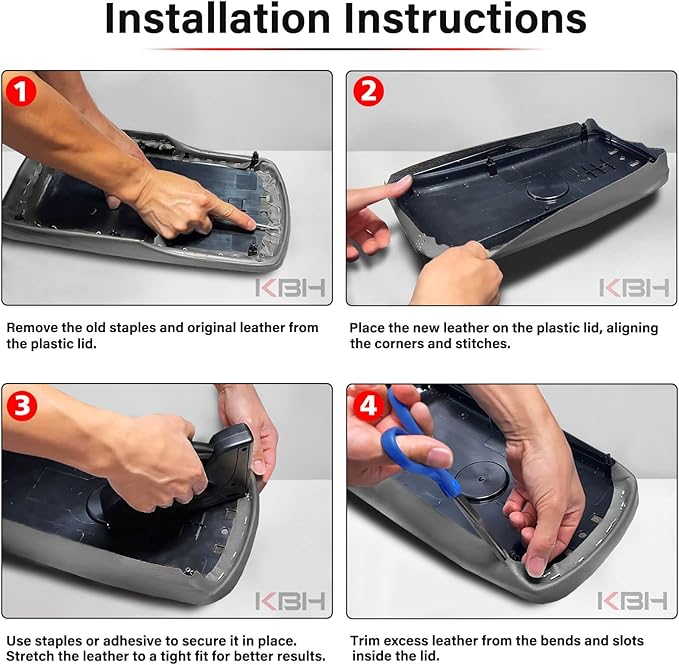 Installation Instructions

1

KBH

Remove the old staples and original leather from the plastic lid.

2

KBH

Place the new leather on the plastic lid, aligning the corners and stitches.

3

KBH

Use staples or adhesive to secure it in place. Stretch the leather to a tight fit for better results.

4

KBH

Trim excess leather from the bends and slots inside the lid.