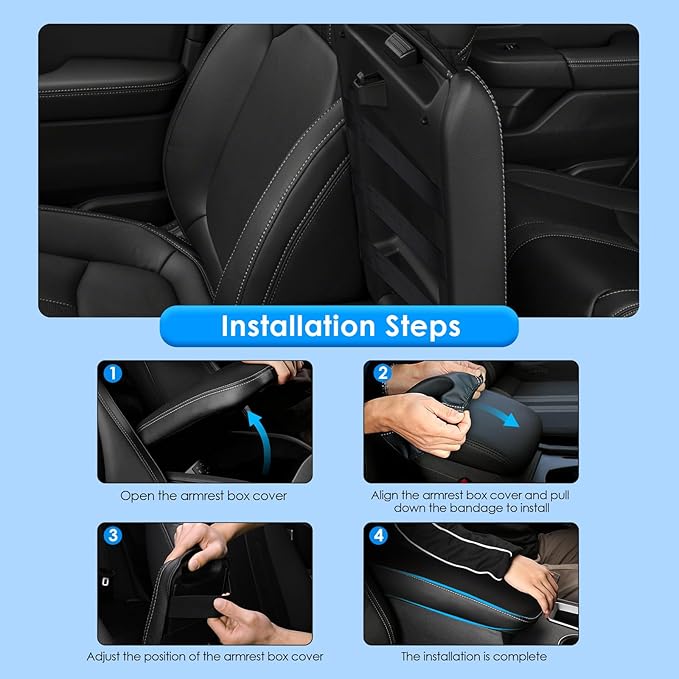 Installation Steps

1

Open the armrest box cover

2

Align the armrest box cover and pull down the bandage to install

3

Adjust the position of the armrest box cover

4

The installation is complete