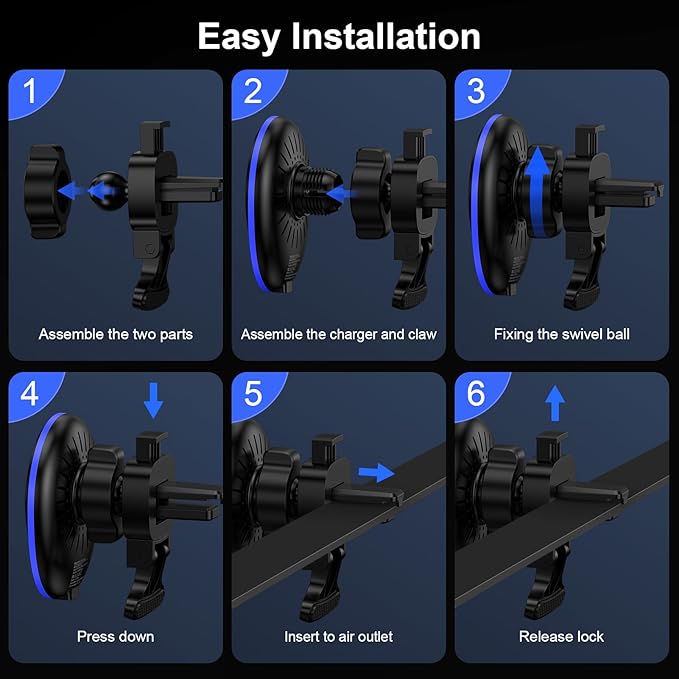 Easy Installation

1

Assemble the two parts

2

Assemble the charger and claw

3

Fixing the swivel ball

4

Press down

5

Insert to air outlet

6

Release lock