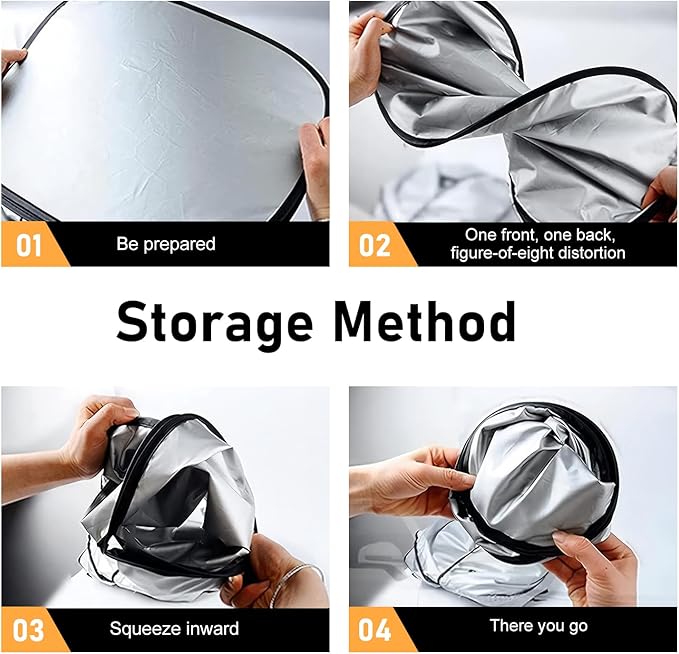 01 Be prepared

02 One front, one back, figure-of-eight distortion

Storage Method

03 Squeeze inward

04 There you go