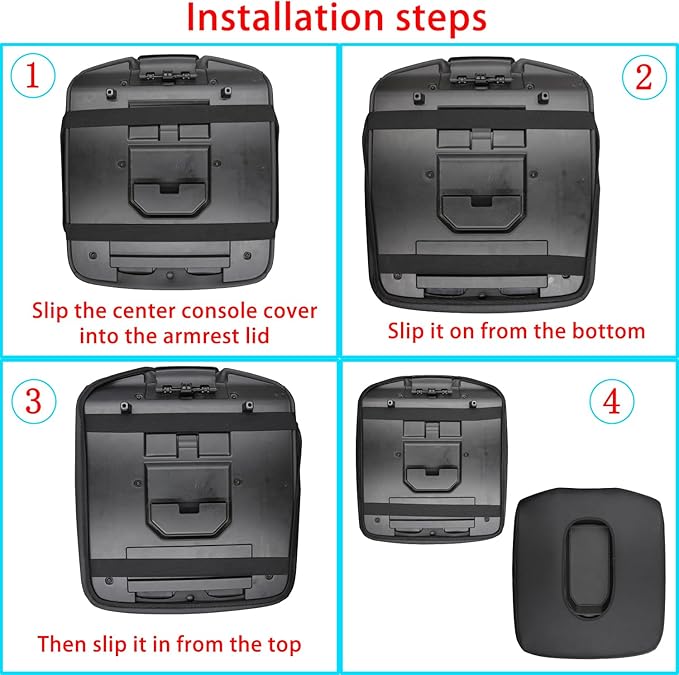 Installation steps

①

Slip the center console cover into the armrest lid

②

Slip it on from the bottom

③

Then slip it in from the top

④