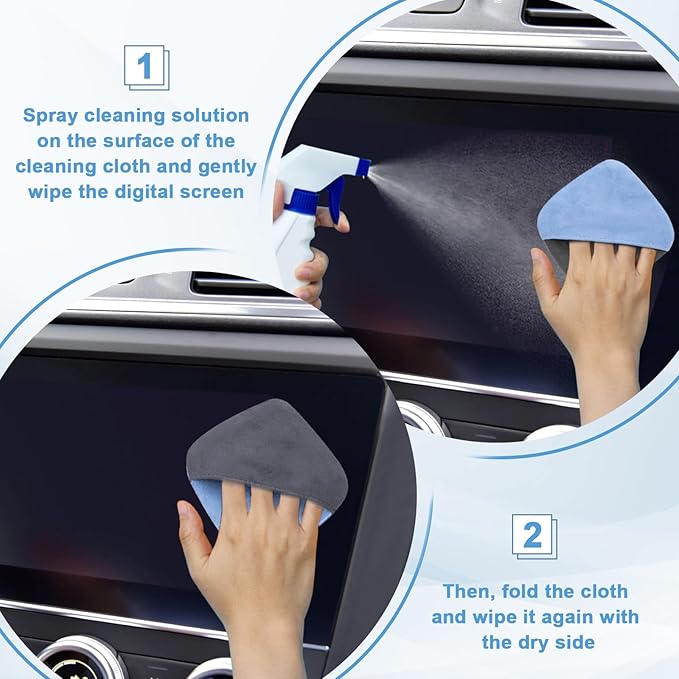 1

Spray cleaning solution on the surface of the cleaning cloth and gently wipe the digital screen

2

Then, fold the cloth and wipe it again with the dry side