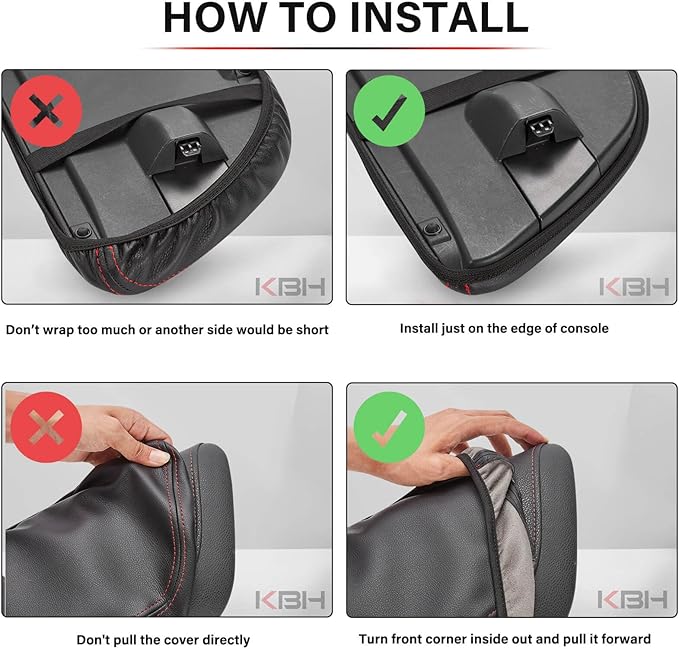 HOW TO INSTALL

KBH

Don't wrap too much or another side would be short

KBH

Install just on the edge of console

KBH

Don't pull the cover directly

KBH

Turn front corner inside out and pull it forward