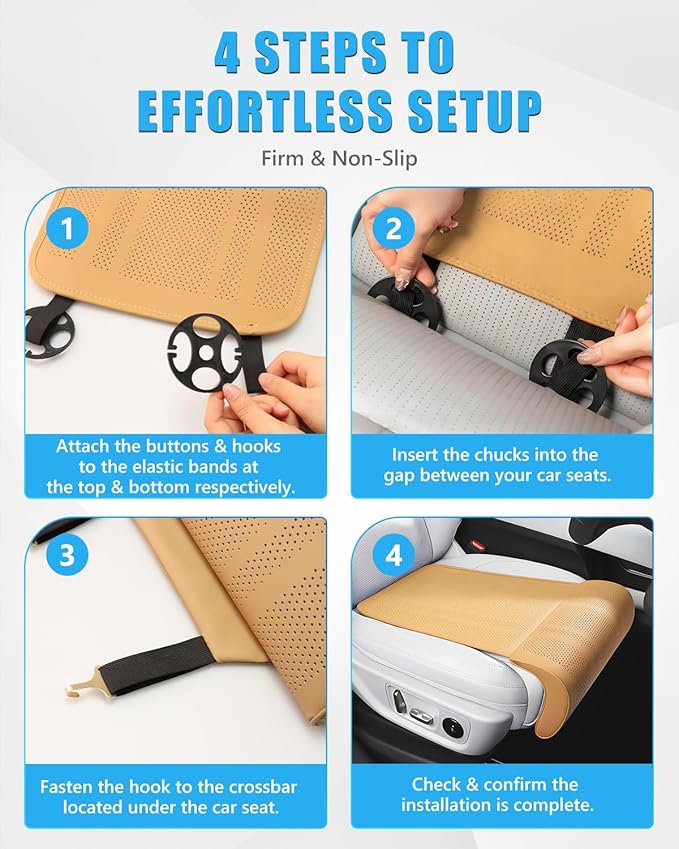 4 STEPS TO EFFORTLESS SETUP

Firm & Non-Slip

1

Attach the buttons & hooks to the elastic bands at the top & bottom respectively.

2

Insert the chucks into the gap between your car seats.

3

Fasten the hook to the crossbar located under the car seat.

4

Check & confirm the installation is complete.