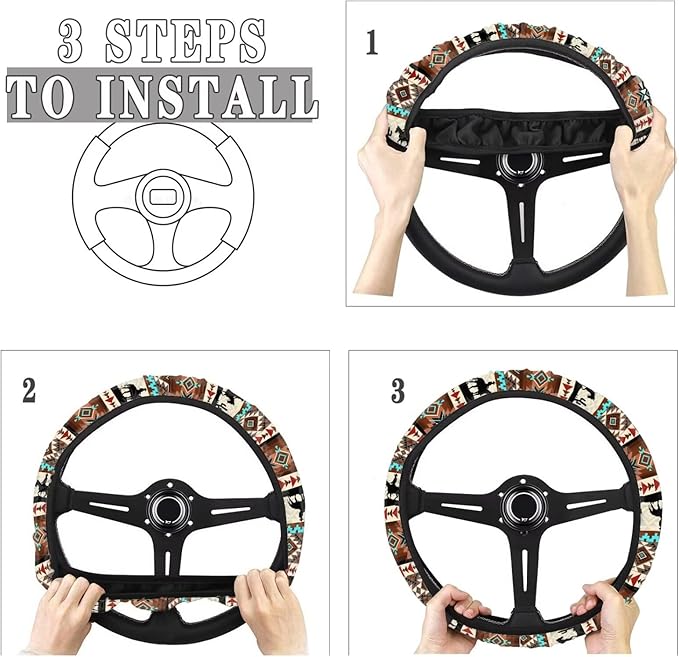 3 STEPS
TO INSTALL

1

2

3