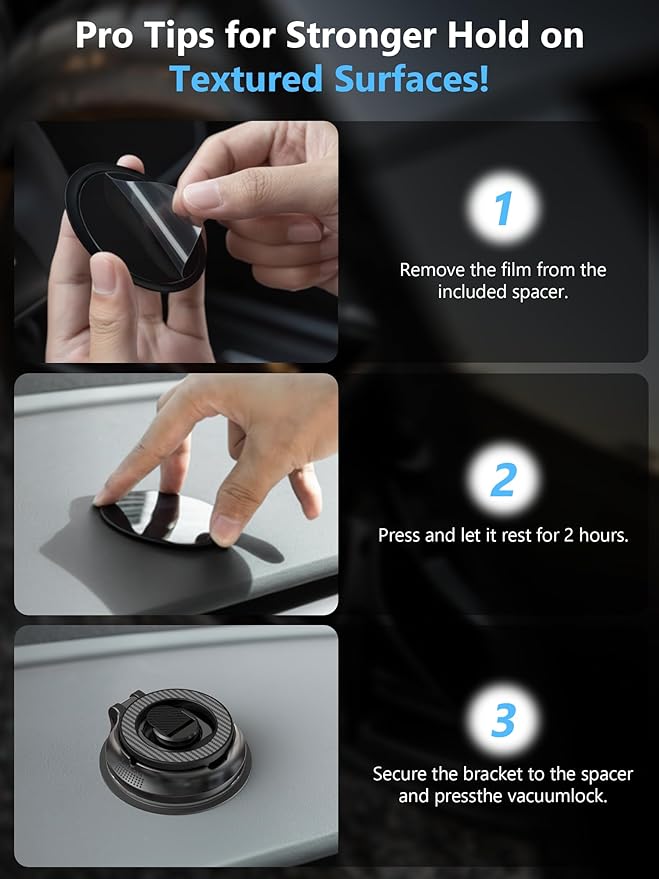 Pro Tips for Stronger Hold on Textured Surfaces!

1

Remove the film from the included spacer.

2

Press and let it rest for 2 hours.

3

Secure the bracket to the spacer and pressthe vacuumlock.