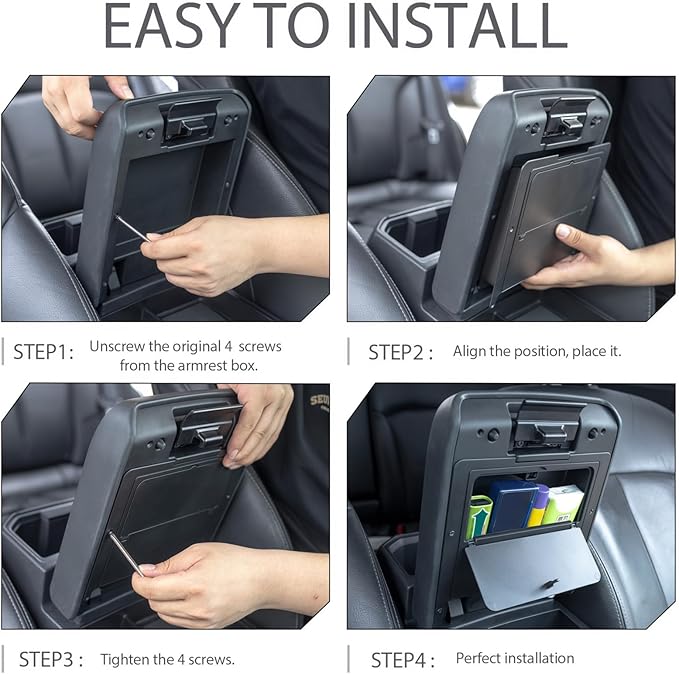 EASY TO INSTALL

STEP1: Unscrew the original 4 screws from the armrest box.

STEP2 : Align the position, place it.

STEP3 : Tighten the 4 screws.

STEP4 : Perfect installation