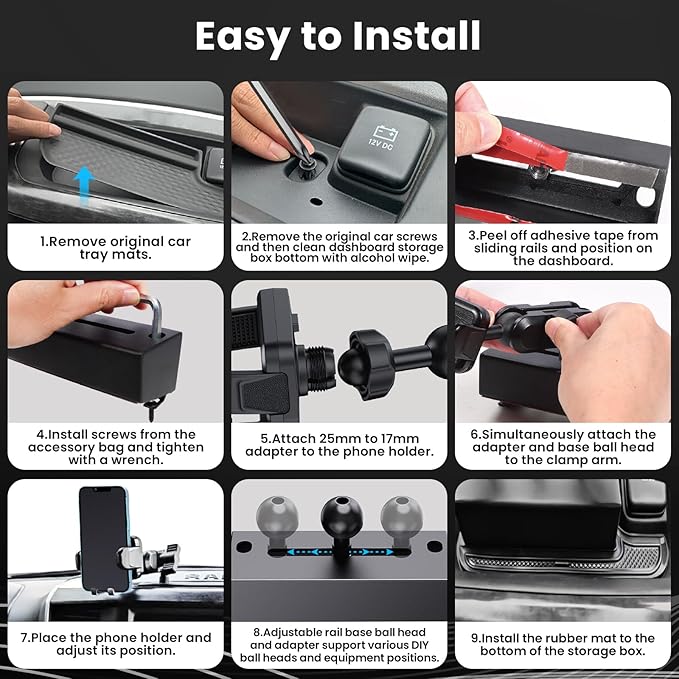 Easy to Install

12V DC

1.Remove original car tray mats.

2.Remove the original car screws and then clean dashboard storage box bottom with alcohol wipe.

3.Peel off adhesive tape from sliding rails and position on the dashboard.

4.Install screws from the accessory bag and tighten with a wrench.

5.Attach 25mm to 17mm adapter to the phone holder.

6.Simultaneously attach the adapter and base ball head to the clamp arm.

7.Place the phone holder and adjust its position.

8.Adjustable rail base ball head and adapter support various DIY ball heads and equipment positions.

9.Install the rubber mat to the bottom of the storage box.