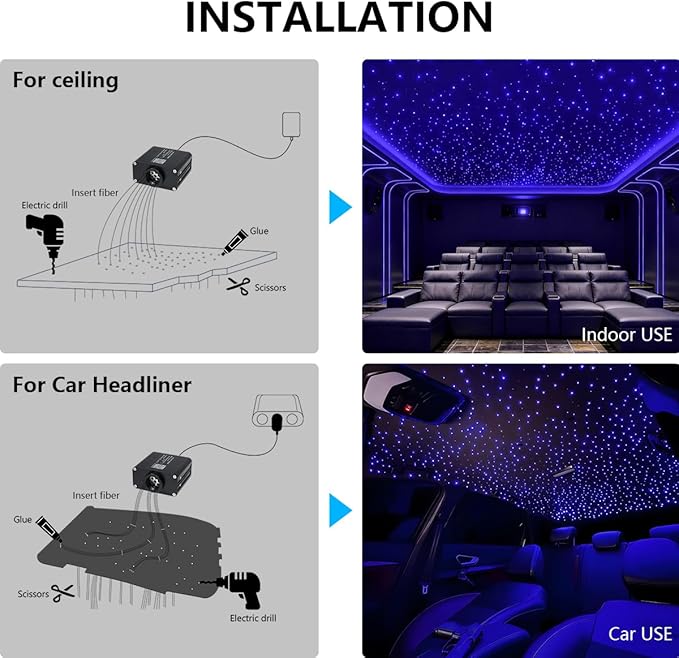 INSTALLATION

For ceiling

Insert fiber

Electric drill

Glue

Scissors

Indoor USE

For Car Headliner

Insert fiber

Glue

Scissors

Electric drill

Car USE