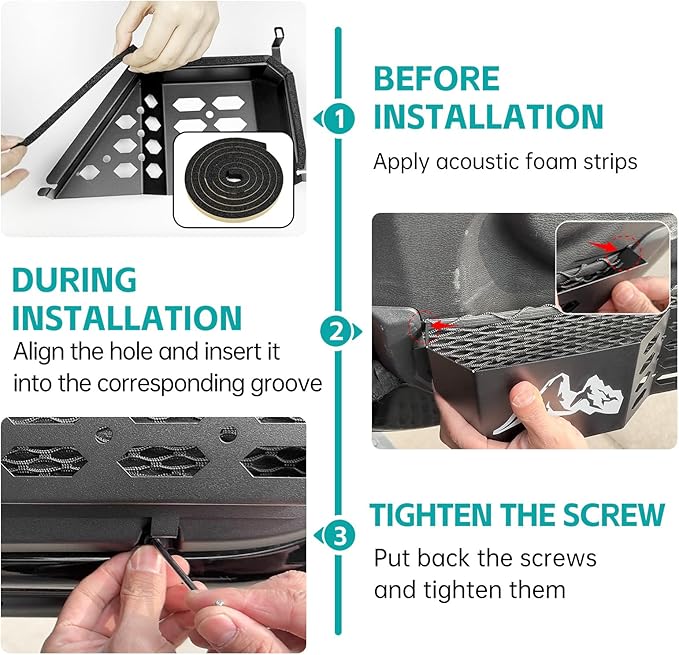 1

BEFORE INSTALLATION

Apply acoustic foam strips

DURING INSTALLATION

Align the hole and insert it into the corresponding groove

2

3

TIGHTEN THE SCREW

Put back the screws and tighten them