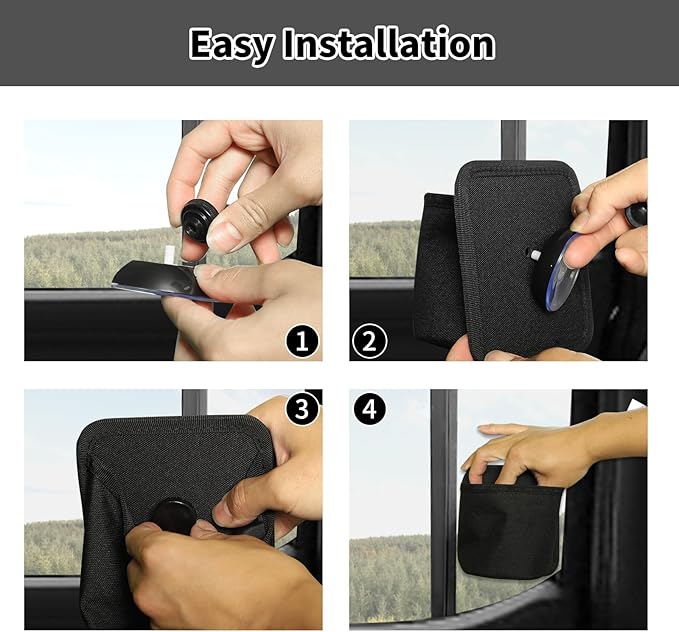 Easy Installation

1

2

3

4