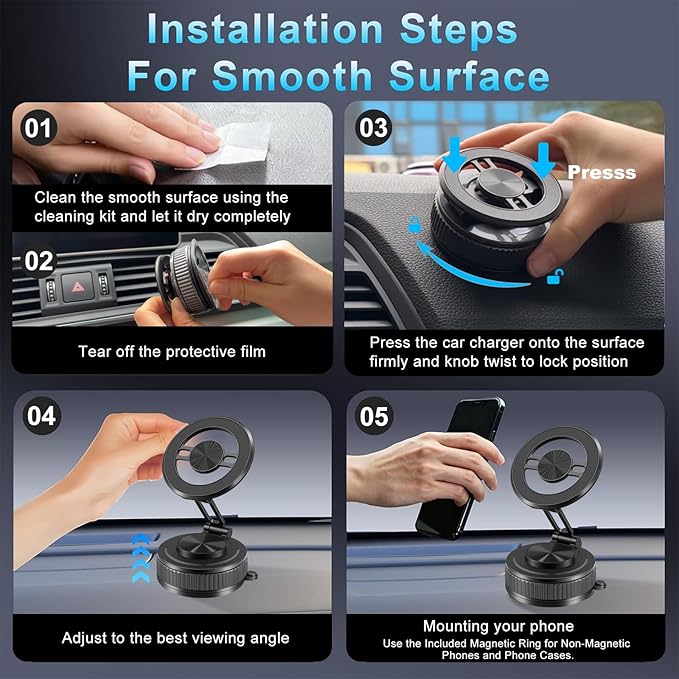 Installation Steps For Smooth Surface

01

Clean the smooth surface using the cleaning kit and let it dry completely

02

Tear off the protective film

03

Presss

Press the car charger onto the surface firmly and knob twist to lock position

04

Adjust to the best viewing angle

05

Mounting your phone

Use the Included Magnetic Ring for Non-Magnetic Phones and Phone Cases.