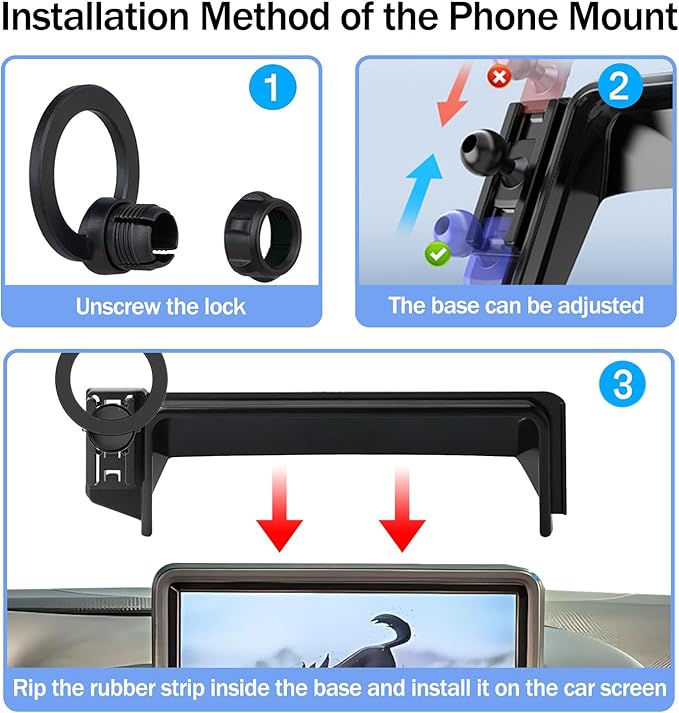 Installation Method of the Phone Mount

1

Unscrew the lock

2

The base can be adjusted

3

Rip the rubber strip inside the base and install it on the car screen