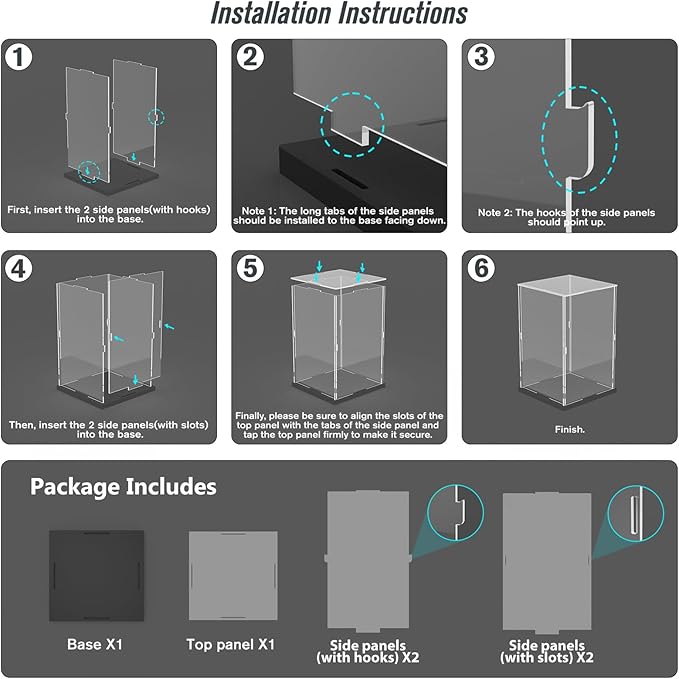 Installation Instructions

1
First, insert the 2 side panels(with hooks) into the base.

2
Note 1: The long tabs of the side panels should be installed to the base facing down.

3
Note 2: The hooks of the side panels should point up.

4
Then, insert the 2 side panels(with slots) into the base.

5
Finally, please be sure to align the slots of the top panel with the tabs of the side panel and tap the top panel firmly to make it secure.

6
Finish.

Package Includes

Base X1

Top panel X1

Side panels (with hooks) X2

Side panels (with slots) X2