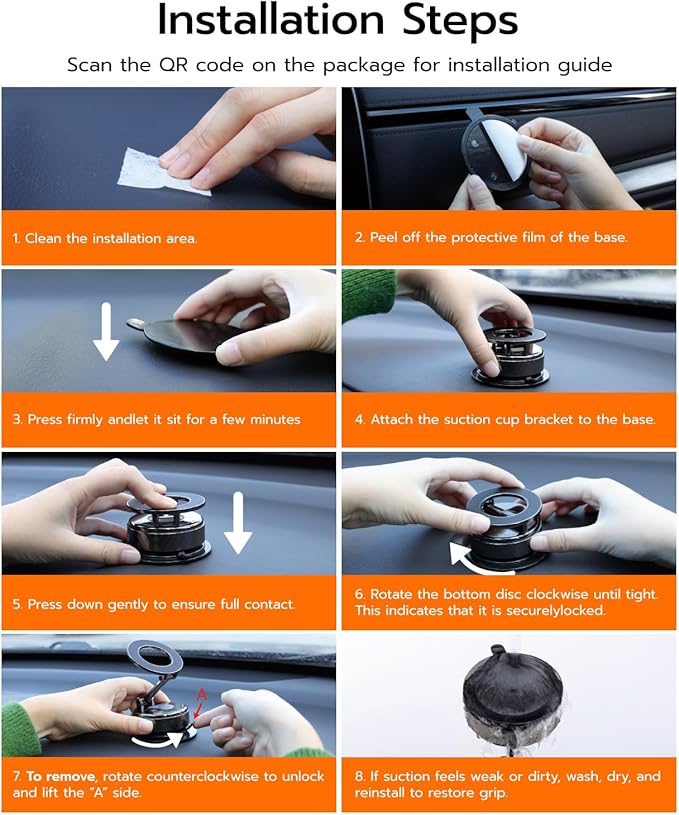 Installation Steps

Scan the QR code on the package for installation guide

1. Clean the installation area.

2. Peel off the protective film of the base.

3. Press firmly andlet it sit for a few minutes

4. Attach the suction cup bracket to the base.

5. Press down gently to ensure full contact.

6. Rotate the bottom disc clockwise until tight. This indicates that it is securelylocked.

A

7. To remove, rotate counterclockwise to unlock and lift the "A" side.

8. If suction feels weak or dirty, wash, dry, and reinstall to restore grip.