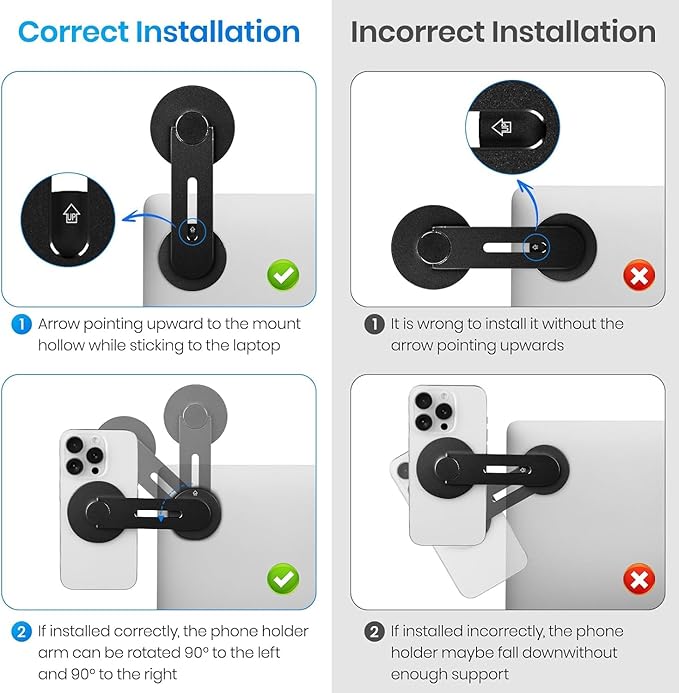 Correct Installation

UP

1 Arrow pointing upward to the mount hollow while sticking to the laptop

2 If installed correctly, the phone holder arm can be rotated 90° to the left and 90° to the right

Incorrect Installation

UP

1 It is wrong to install it without the arrow pointing upwards

2 If installed incorrectly, the phone holder maybe fall downwithout enough support