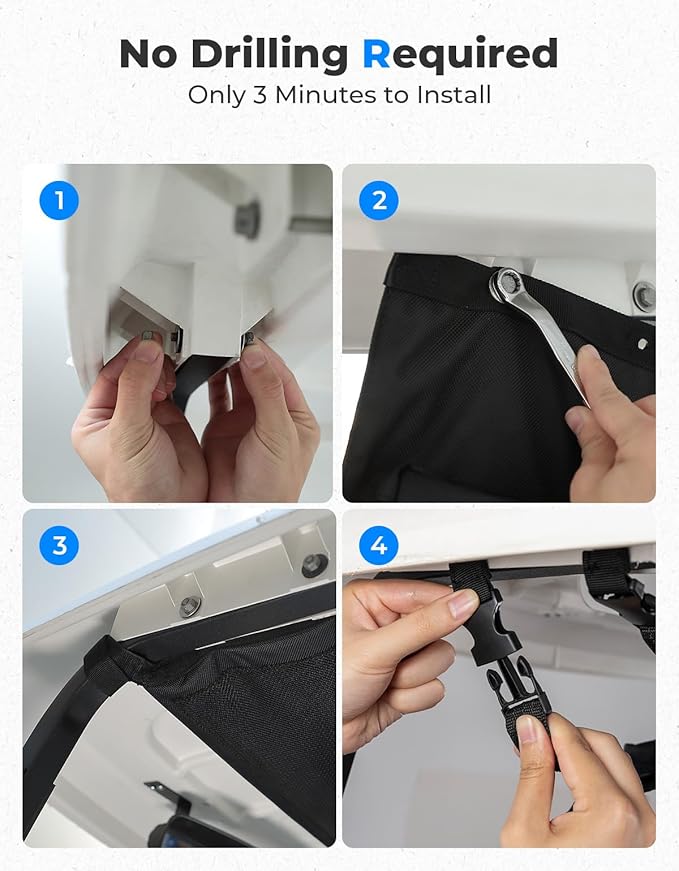 No Drilling Required
Only 3 Minutes to Install

1

2

3

4