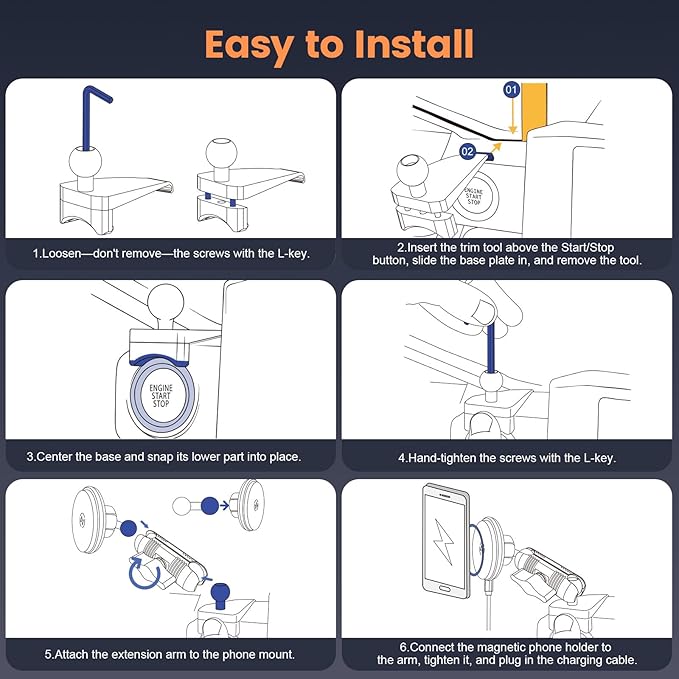 Easy to Install

1.Loosen—don't remove—the screws with the L-key.

01
02
ENGINE START STOP

2.Insert the trim tool above the Start/Stop button, slide the base plate in, and remove the tool.

ENGINE START STOP

3.Center the base and snap its lower part into place.

4.Hand-tighten the screws with the L-key.

5.Attach the extension arm to the phone mount.

6.Connect the magnetic phone holder to the arm, tighten it, and plug in the charging cable.