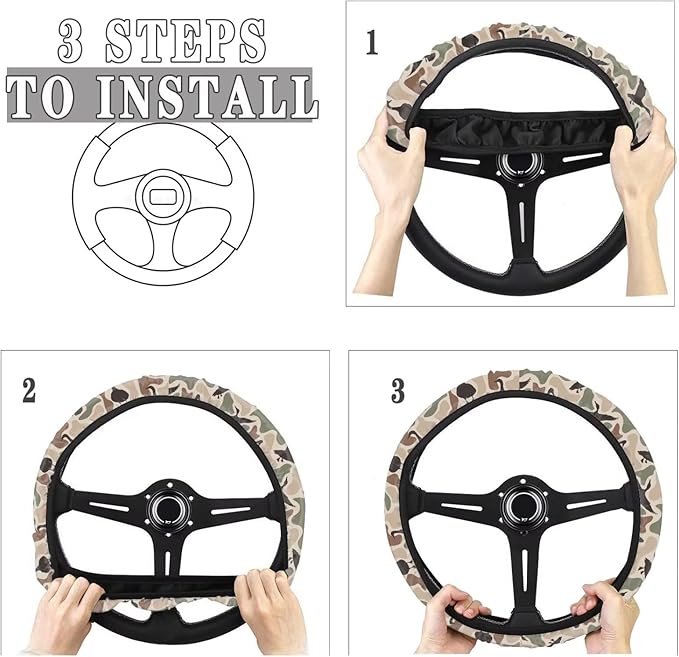 3 STEPS
TO INSTALL

1

2

3