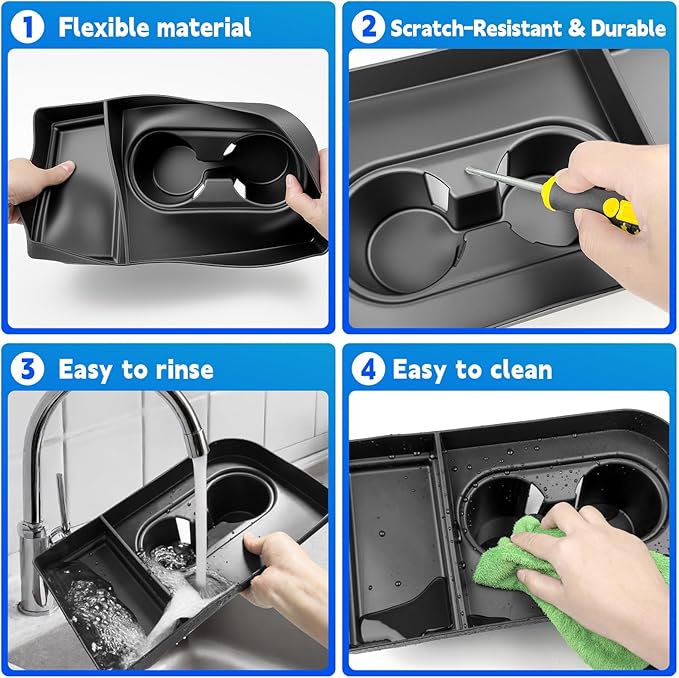 1 Flexible material

2 Scratch-Resistant & Durable

3 Easy to rinse

4 Easy to clean