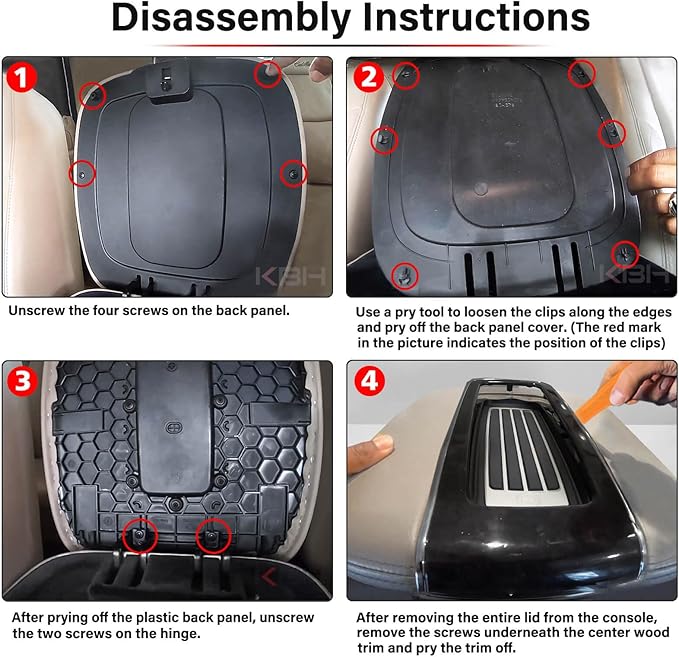 Disassembly Instructions

1

KBH

Unscrew the four screws on the back panel.

2

KBH

Use a pry tool to loosen the clips along the edges and pry off the back panel cover. (The red mark in the picture indicates the position of the clips)

3

After prying off the plastic back panel, unscrew the two screws on the hinge.

4

After removing the entire lid from the console, remove the screws underneath the center wood trim and pry the trim off.