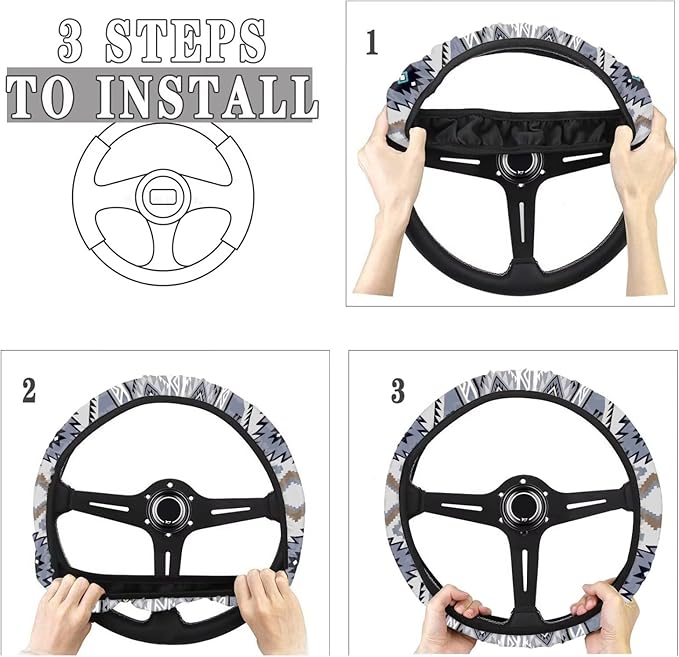 3 STEPS
TO INSTALL

1

2

3