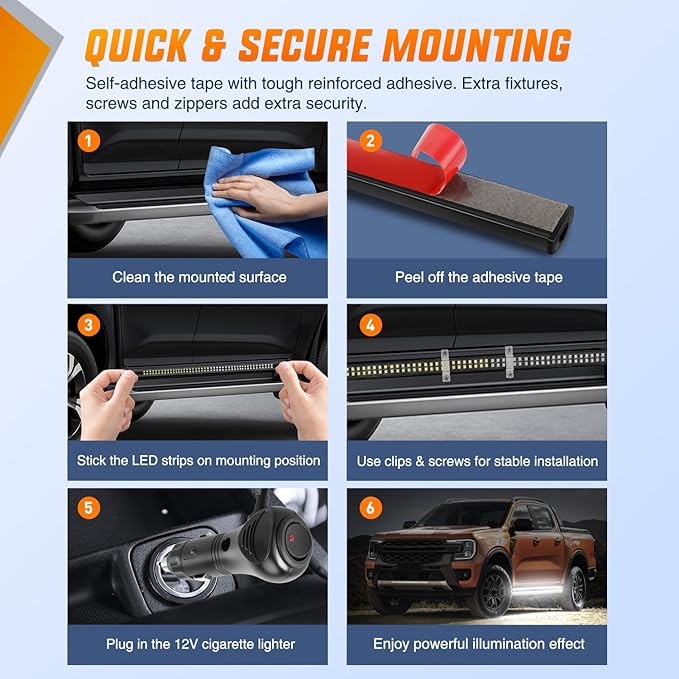 QUICK & SECURE MOUNTING

Self-adhesive tape with tough reinforced adhesive. Extra fixtures, screws and zippers add extra security.

1

Clean the mounted surface

2

Peel off the adhesive tape

3

Stick the LED strips on mounting position

4

Use clips & screws for stable installation

5

Plug in the 12V cigarette lighter

6

Enjoy powerful illumination effect