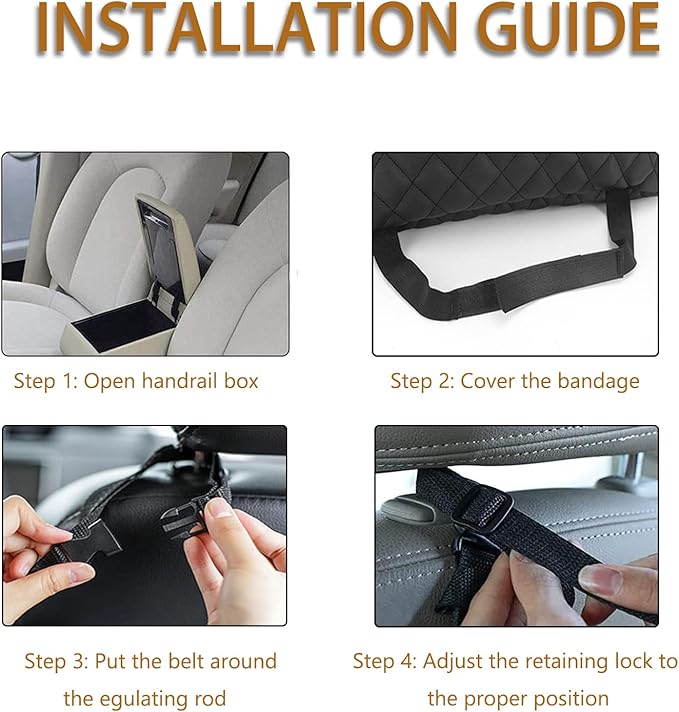 INSTALLATION GUIDE

Step 1: Open handrail box

Step 2: Cover the bandage

Step 3: Put the belt around the egulating rod

Step 4: Adjust the retaining lock to the proper position