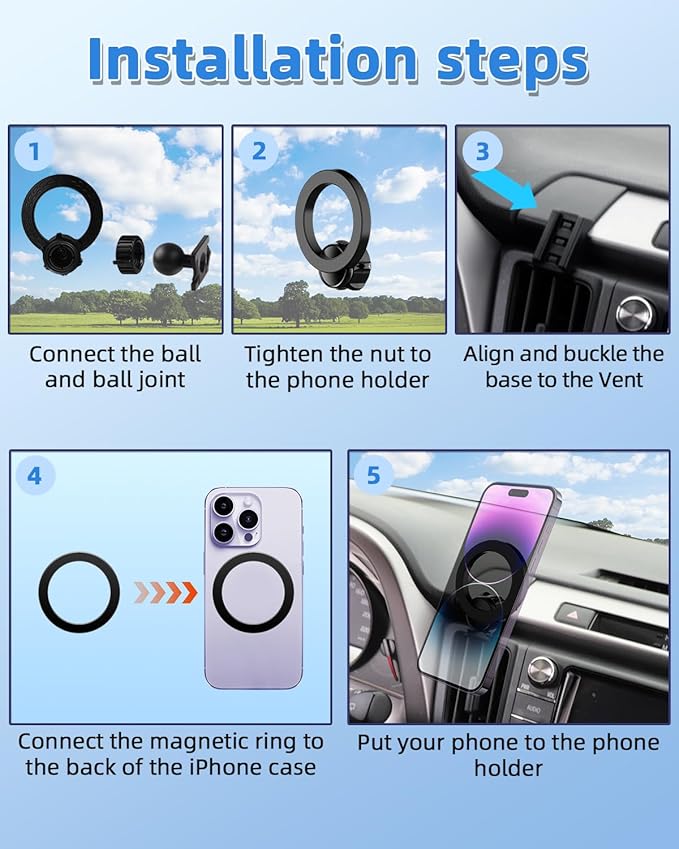 Installation steps

1

Connect the ball and ball joint

2

Tighten the nut to the phone holder

3

Align and buckle the base to the Vent

4

Connect the magnetic ring to the back of the iPhone case

5

Put your phone to the phone holder