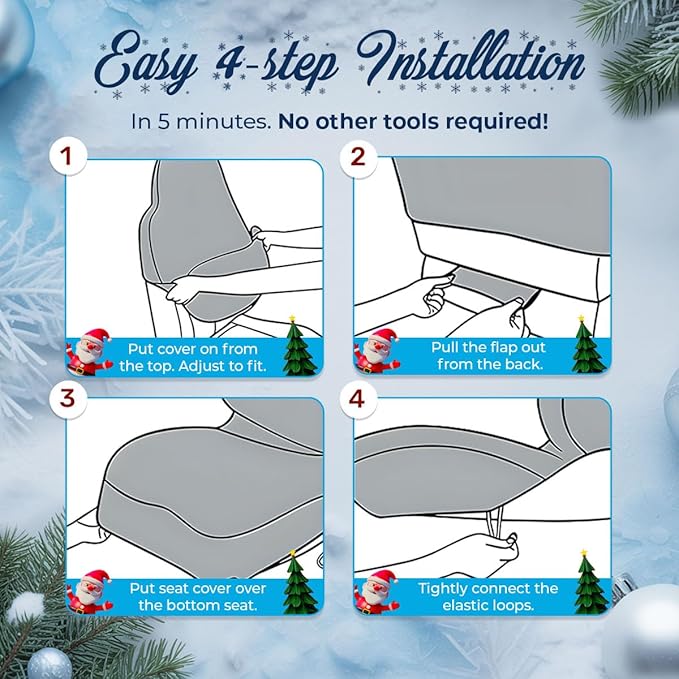 Easy 4-step Installation

In 5 minutes. No other tools required!

1

Put cover on from the top. Adjust to fit.

2

Pull the flap out from the back.

3

Put seat cover over the bottom seat.

4

Tightly connect the elastic loops.