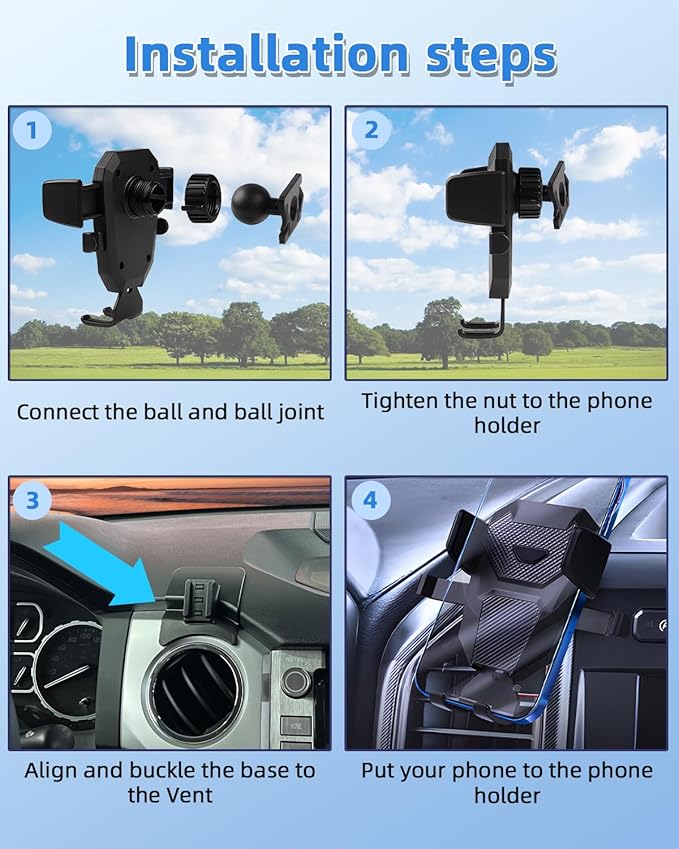 Installation steps

1

Connect the ball and ball joint

2

Tighten the nut to the phone holder

3

Align and buckle the base to the Vent

4

Put your phone to the phone holder