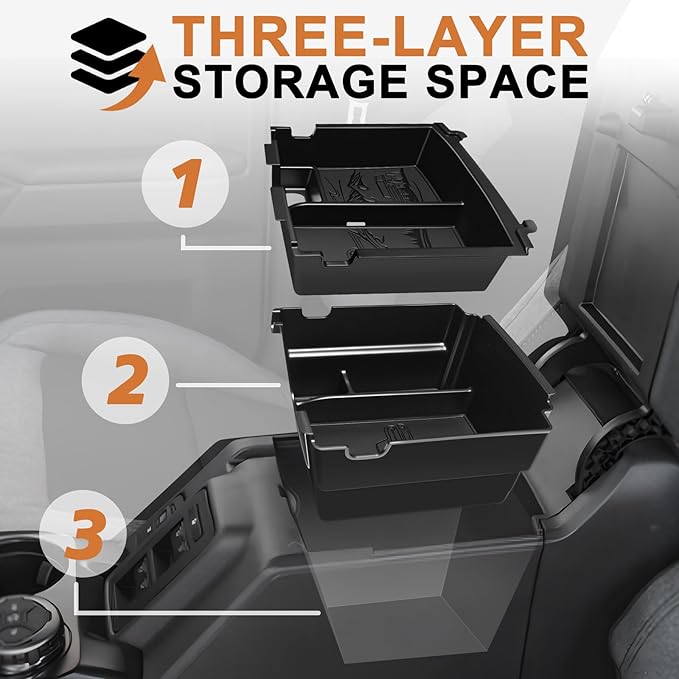 THREE-LAYER
STORAGE SPACE

1

2

3