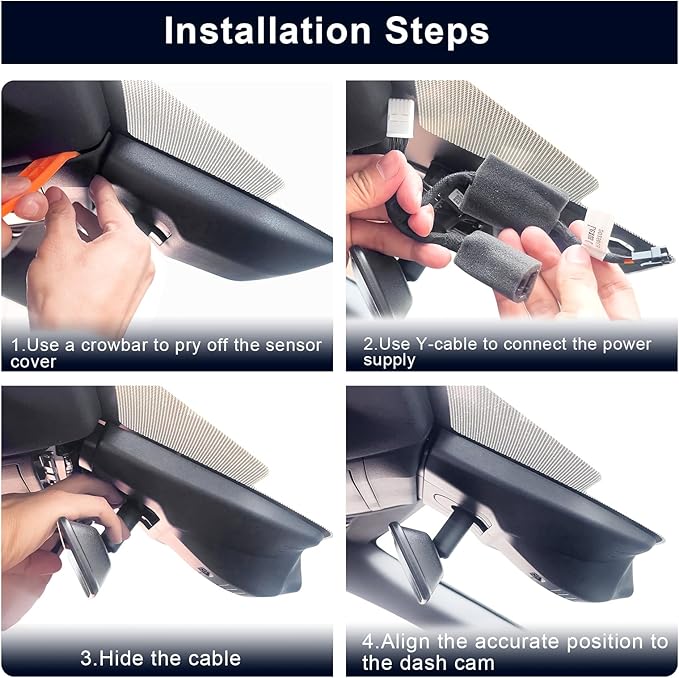 Installation Steps

1.Use a crowbar to pry off the sensor cover

2.Use Y-cable to connect the power supply

3.Hide the cable

4.Align the accurate position to the dash cam