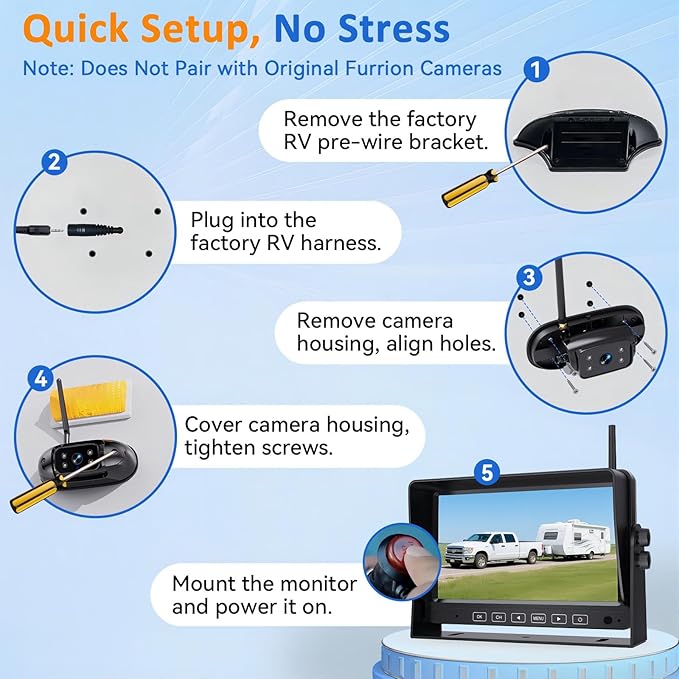 Quick Setup, No Stress

Note: Does Not Pair with Original Furrion Cameras

1

Remove the factory RV pre-wire bracket.

2

Plug into the factory RV harness.

3

Remove camera housing, align holes.

4

Cover camera housing, tighten screws.

5

Mount the monitor and power it on.

OK CH MENU