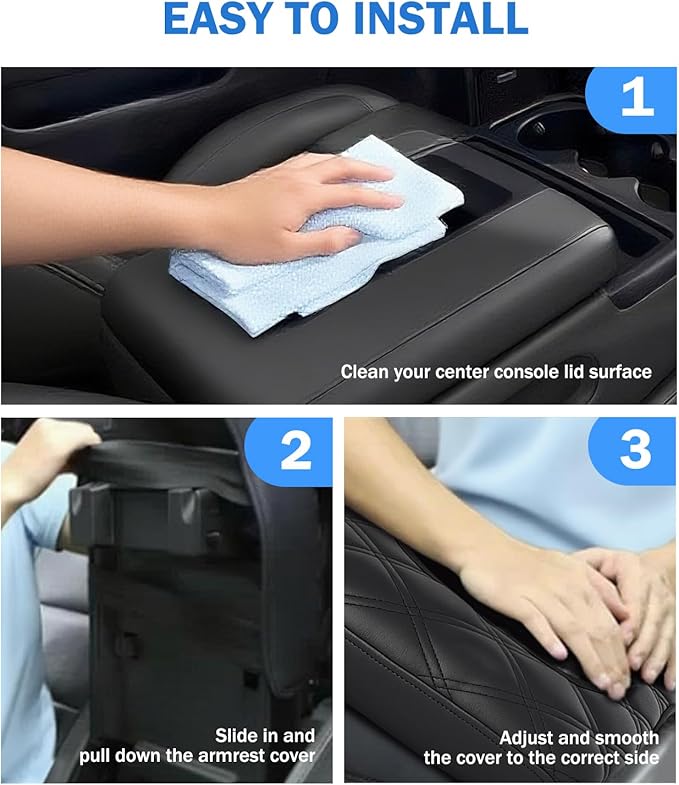 EASY TO INSTALL

1

Clean your center console lid surface

2

Slide in and pull down the armrest cover

3

Adjust and smooth the cover to the correct side