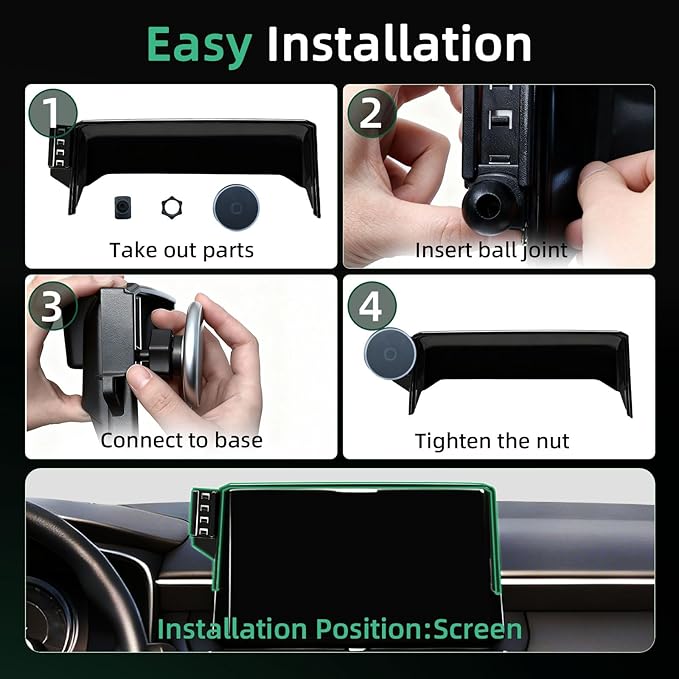 Easy Installation

1
Take out parts

2
Insert ball joint

3
Connect to base

4
Tighten the nut

Installation Position:Screen