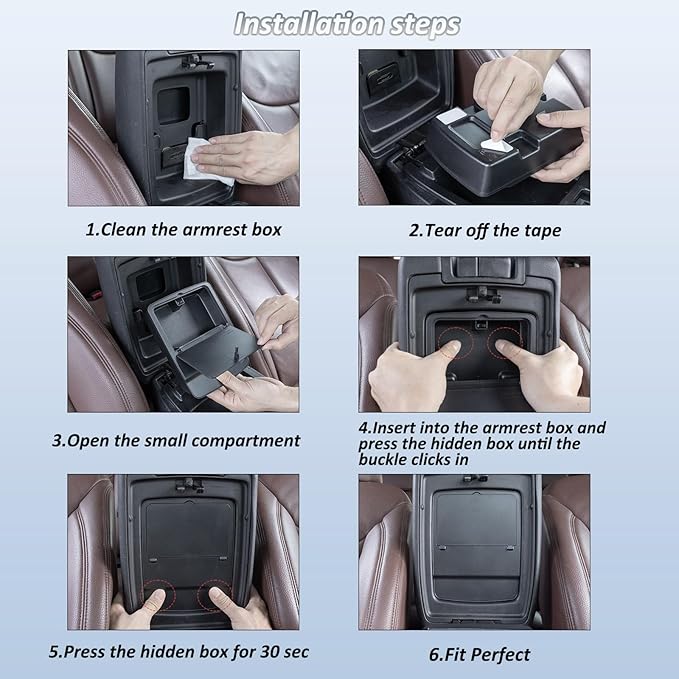 Installation steps

1.Clean the armrest box

2.Tear off the tape

3.Open the small compartment

4.Insert into the armrest box and press the hidden box until the buckle clicks in

5.Press the hidden box for 30 sec

6.Fit Perfect